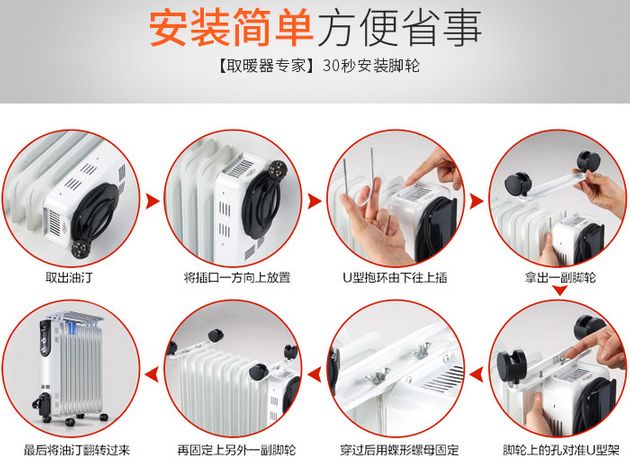 安装简单方便省事

【取暖器专家】30秒安装脚轮

取出油汀

将插口一方向上放置

U型抱环由下往上插

拿出一副脚轮

脚轮上的孔对准U型架

穿过后用蝶形螺母固定

再固定上另外一副脚轮

最后将油汀翻转过来