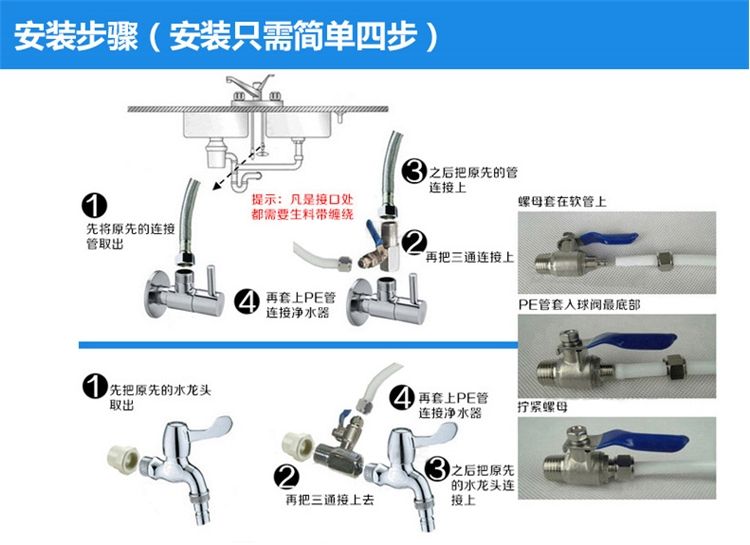 安装步骤（安装只需简单四步）

1 先将原先的连接管取出

提示：凡是接口处都需要生料带缠绕

3 之后把原先的管连接上

2 再把三通连接上

4 再套上PE管连接净水器

螺母套在软管上

PE管套入球阀最底部

拧紧螺母

1 先把原先的水龙头取出

4 再套上PE管连接净水器

2 再把三通接上去

3 之后把原先的水龙头连接上