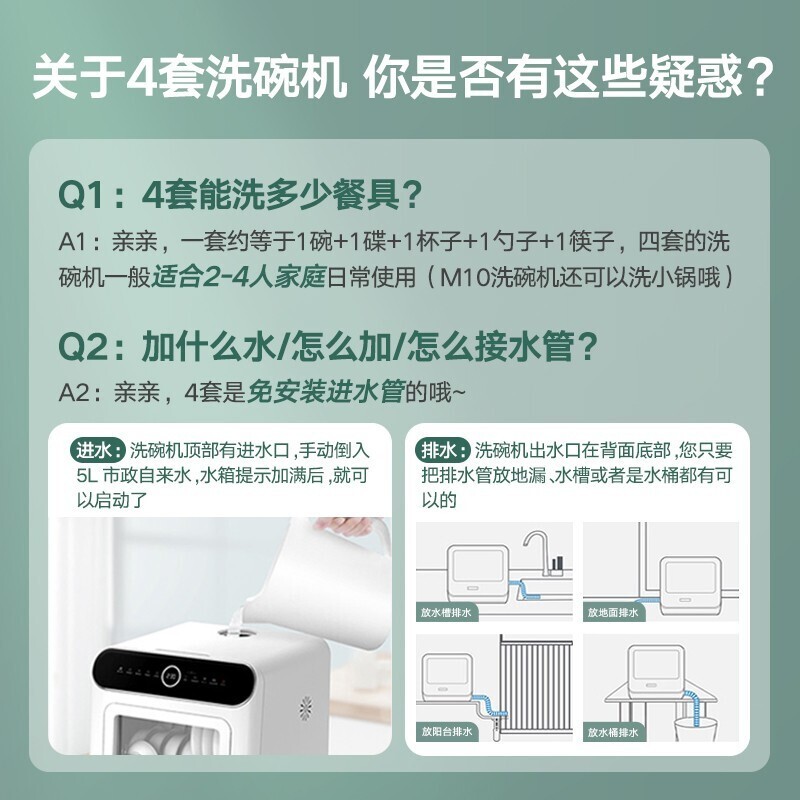 关于4套洗碗机 你是否有这些疑惑?

Q1：4套能洗多少餐具?

A1：亲亲，一套约等于1碗+1碟+1杯子+1勺子+1筷子，四套的洗碗机一般适合2-4人家庭日常使用（M10洗碗机还可以洗小锅哦）

Q2：加什么水/怎么加/怎么接水管?

A2：亲亲，4套是免安装进水管的哦~

进水：洗碗机顶部有进水口，手动倒入5L 市政自来水，水箱提示加满后，就可以启动了

排水：洗碗机出水口在背面底部，您只要把排水管放地漏、水槽或者是水桶都有可以的

放水槽排水

放地面排水

放阳台排水

放水桶排水