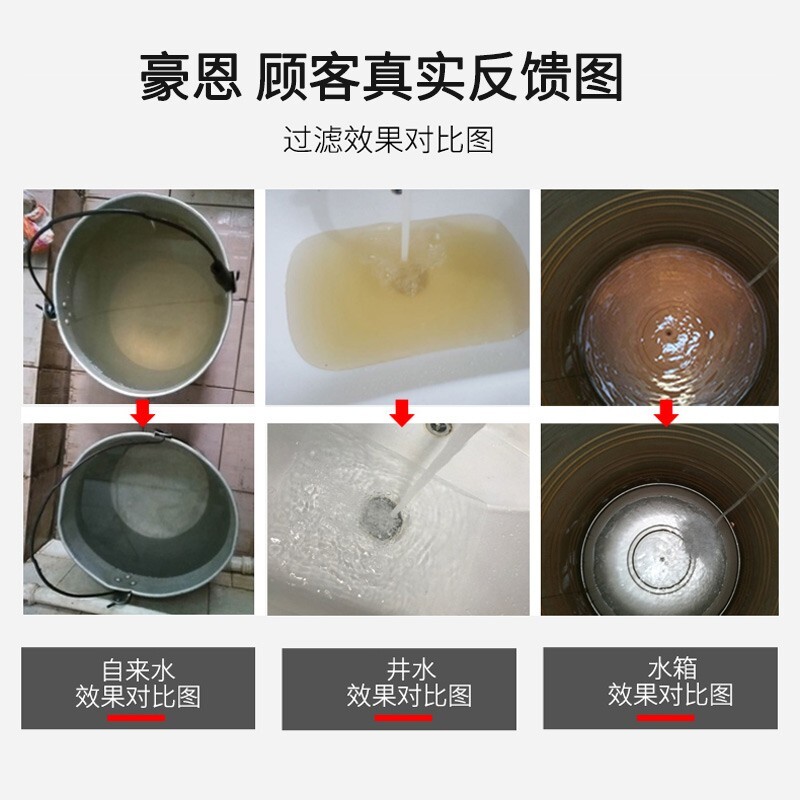 豪恩 顾客真实反馈图

过滤效果对比图

自来水
效果对比图

井水
效果对比图

水箱
效果对比图