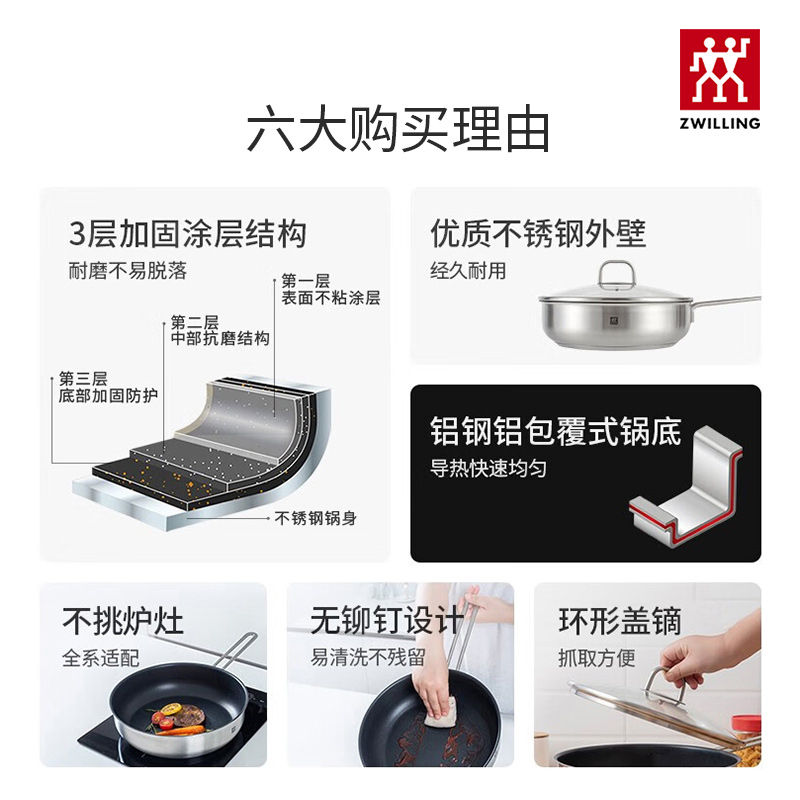 ZWILLING

六大购买理由

3层加固涂层结构
耐磨不易脱落

第一层
表面不粘涂层

第二层
中部抗磨结构

第三层
底部加固防护

不锈钢锅身

优质不锈钢外壁
经久耐用

铝钢铝包覆式锅底
导热快速均匀

不挑炉灶
全系适配

无铆钉设计
易清洗不残留

环形盖镝
抓取方便